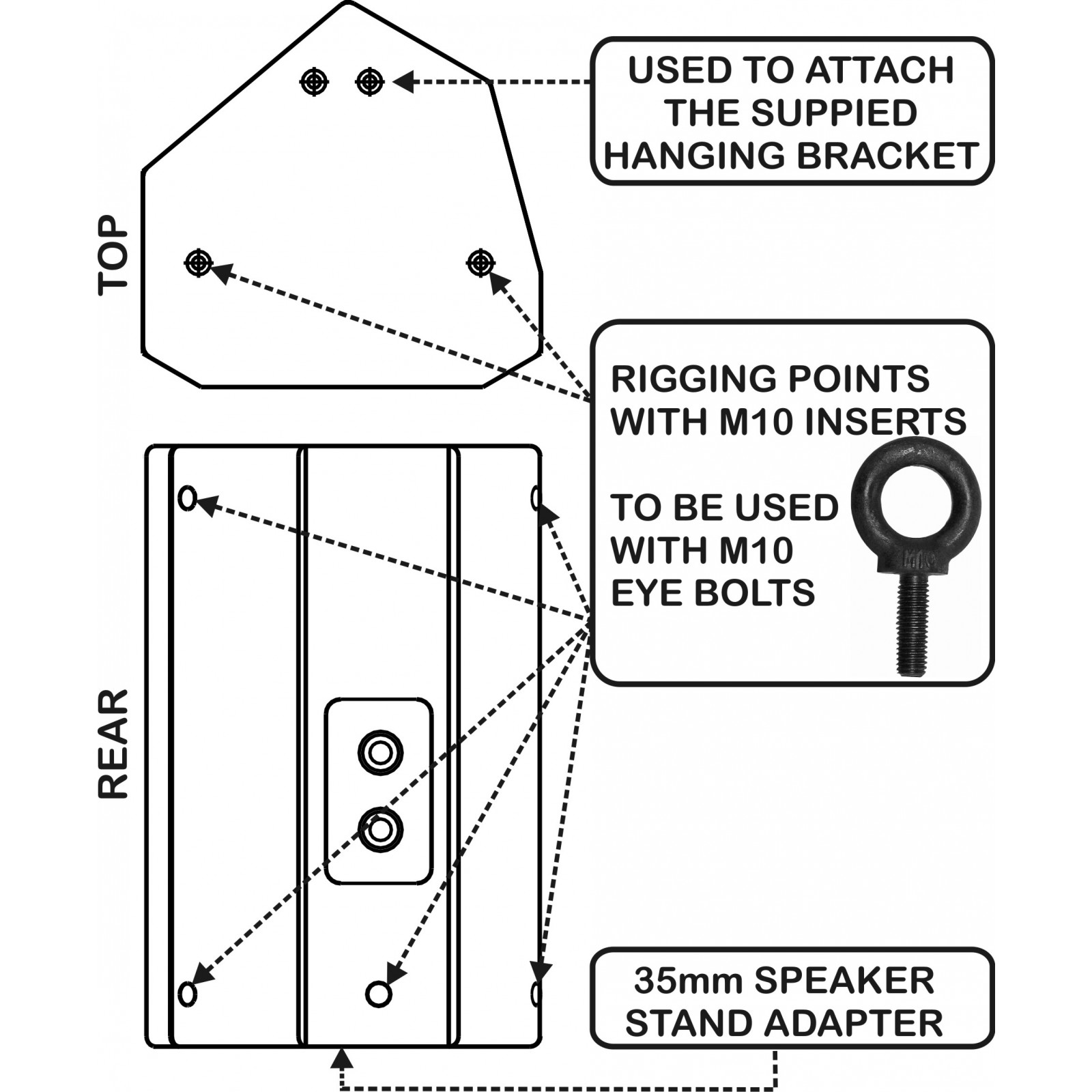 TOP

USED TO ATTACH THE SUPPIED HANGING BRACKET

RIGGING POINTS WITH M10 INSERTS

TO BE USED WITH M10 EYE BOLTS

M10

REAR

35mm SPEAKER STAND ADAPTER